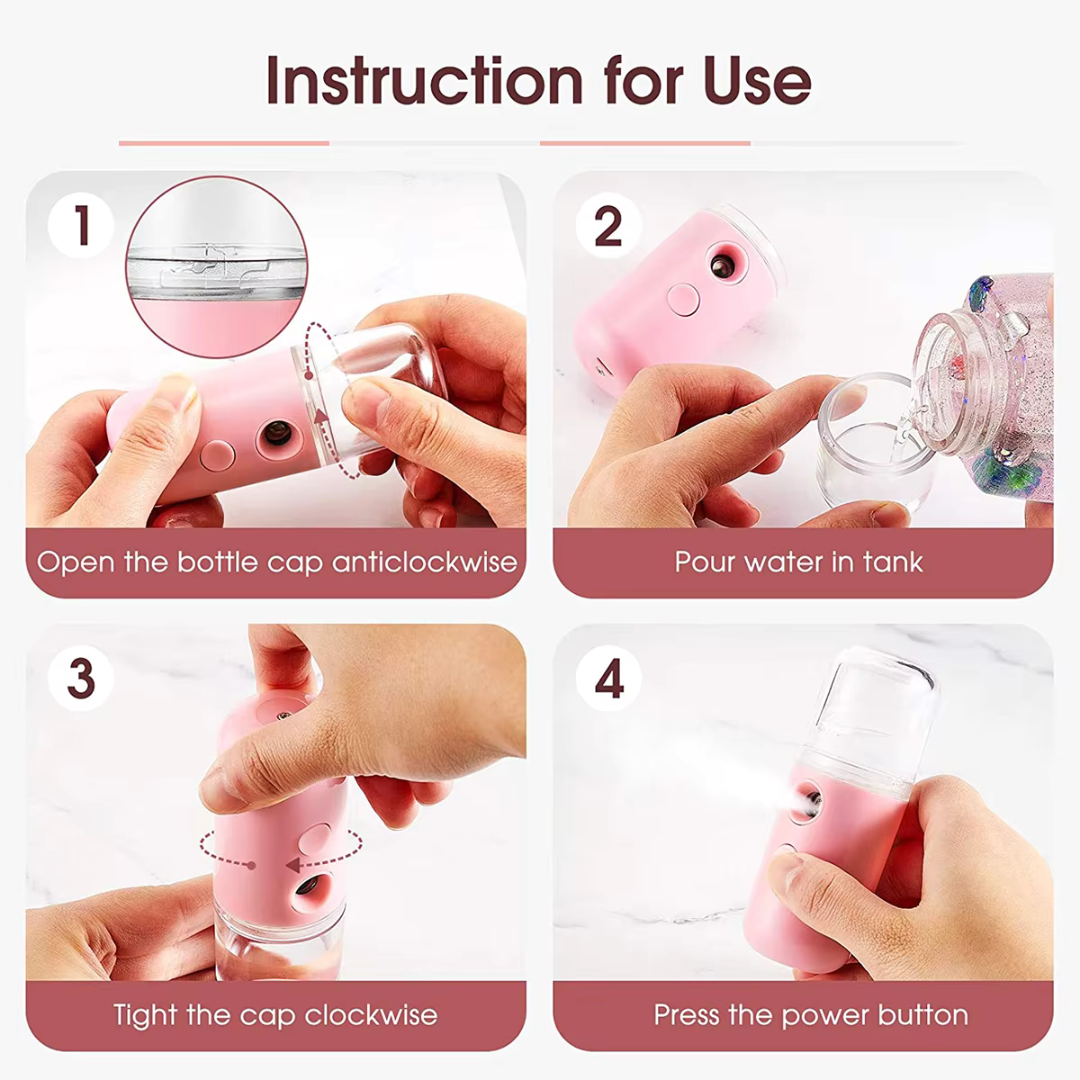 Instruction for Use

1

Open the bottle cap anticlockwise

2

Pour water in tank

3

Tight the cap clockwise

4

Press the power button